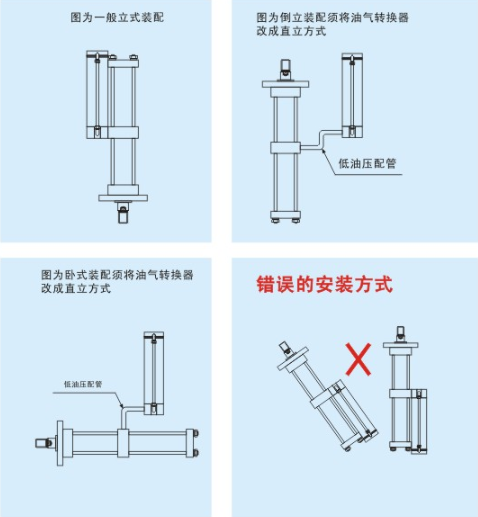 图为一般立式装配

图为倒立装配须将油气转换器改成直立方式

低油压配管

图为卧式装配须将油气转换器改成直立方式

低油压配管

错误的安装方式